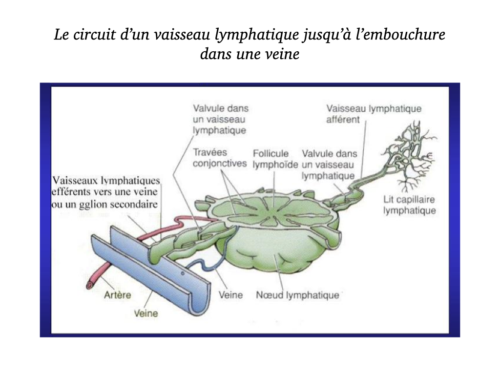 Le circuit d'un vaisseau lymphatique jusqu'à l'embouchure dans une veine

Valvule dans un vaisseau lymphatique

Vaisseau lymphatique afférent

Travées conjonctives

Follicule lymphoïde

Valvule dans un vaisseau lymphatique

Vaisseaux lymphatiques efférents vers une veine ou un gglion secondaire

Lit capillaire lymphatique

Artère

Veine

Veine

Nœud lymphatique